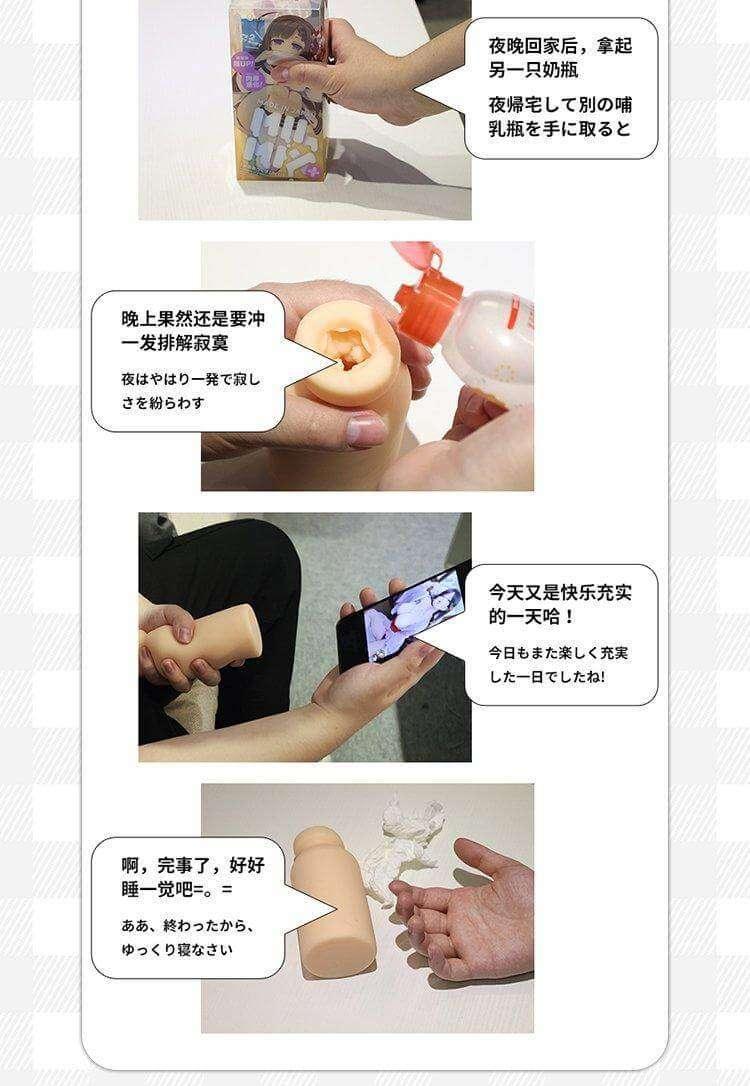 夜晚回家后，拿起另一只奶瓶

夜帰宅して別の哺乳瓶を手に取ると

晚上果然还是要冲一发排解寂寞

夜はやはり一発で寂しさを紛らわす

今天又是快乐充实的一天哈！

今日もまた楽しく充実した一日でしたね!

啊，完事了，好好睡一觉吧=。=

ああ、終わったから、ゆっくり寝なさい