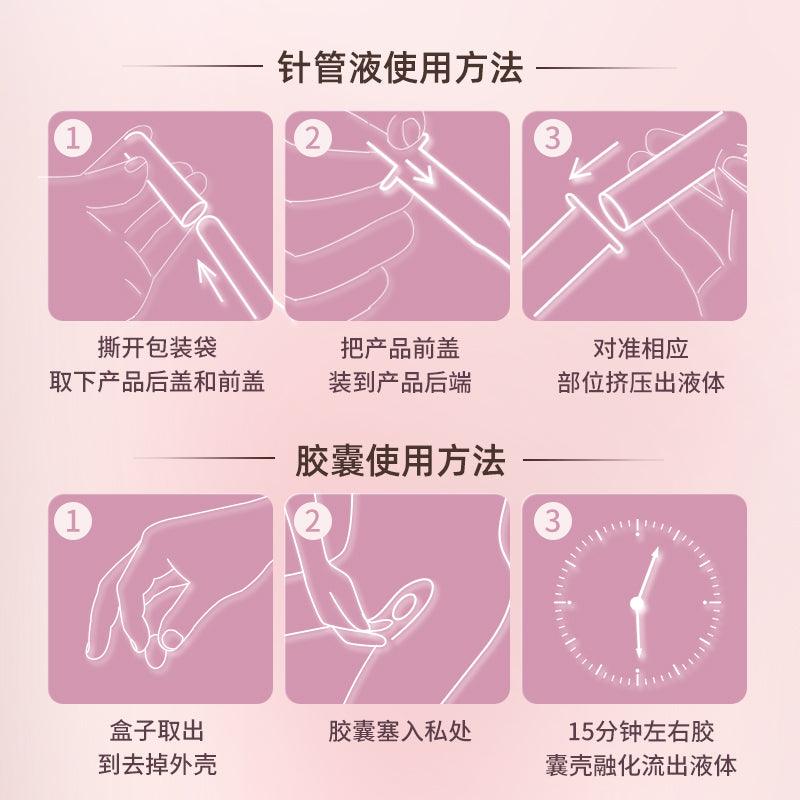 针管液使用方法

1
撕开包装袋
取下产品后盖和前盖

2
把产品前盖
装到产品后端

3
对准相应
部位挤压出液体

胶囊使用方法

1
盒子取出
到去掉外壳

2
胶囊塞入私处

3
15分钟左右胶
囊壳融化流出液体