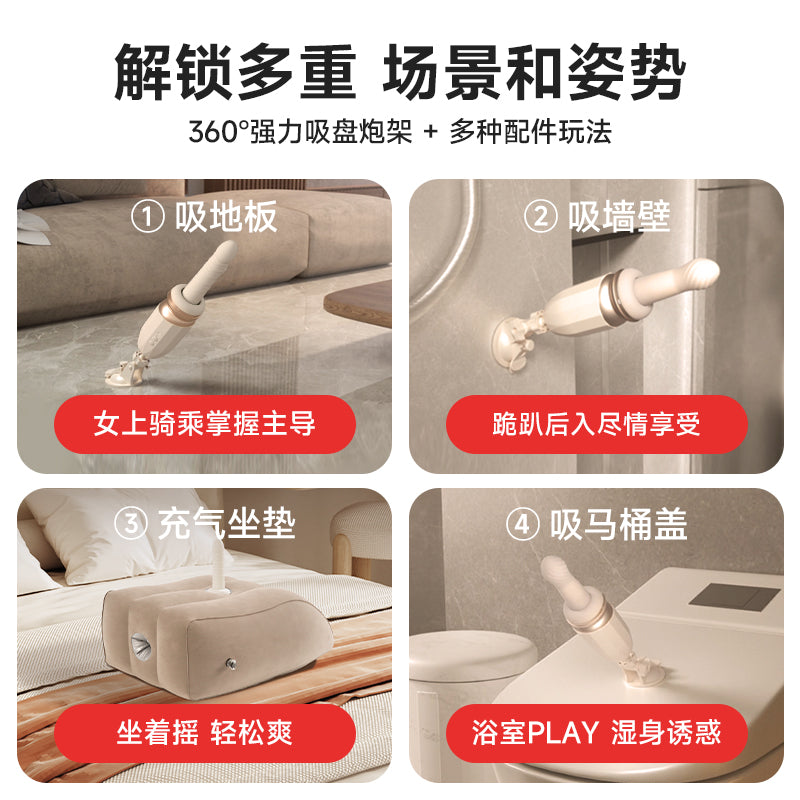 解锁多重 场景和姿势

360°强力吸盘炮架 + 多种配件玩法

① 吸地板

女上骑乘掌握主导

② 吸墙壁

跪趴后入尽情享受

③ 充气坐垫

坐着摇 轻松爽

④ 吸马桶盖

浴室PLAY 湿身诱惑